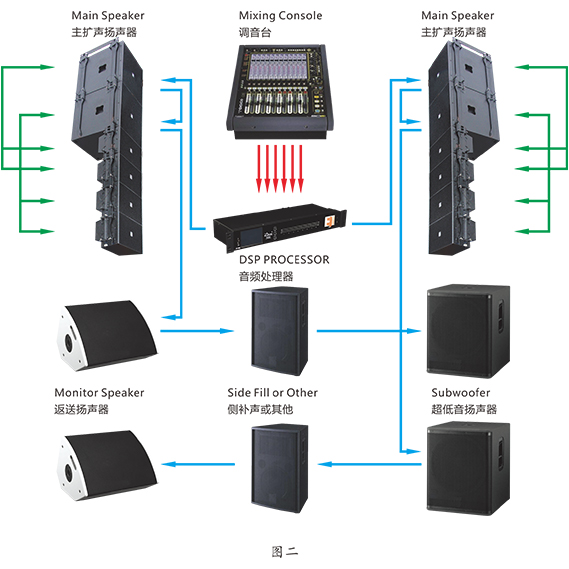 Main Speaker
主扩声扬声器

Mixing Console
调音台

Main Speaker
主扩声扬声器

DSP PROCESSOR
音频处理器

Monitor Speaker
返送扬声器

Side Fill or Other
侧补声或其他

Subwoofer
超低音扬声器

图二