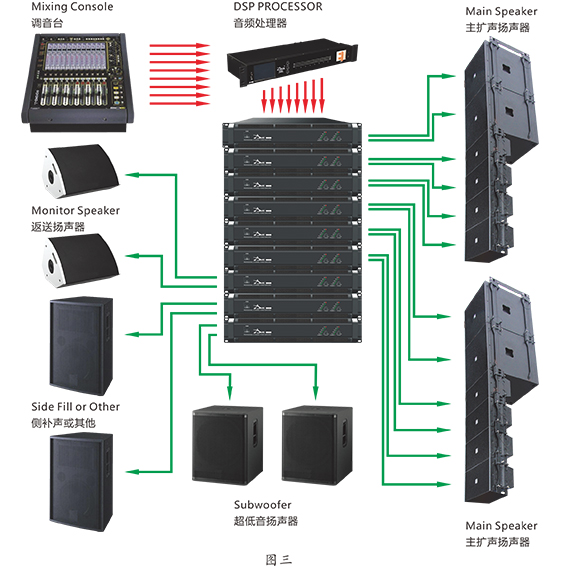 Mixing Console
调音台

DSP PROCESSOR
音频处理器

Main Speaker
主扩声扬声器

Monitor Speaker
返送扬声器

Side Fill or Other
侧补声或其他

Subwoofer
超低音扬声器

Main Speaker
主扩声扬声器

图三